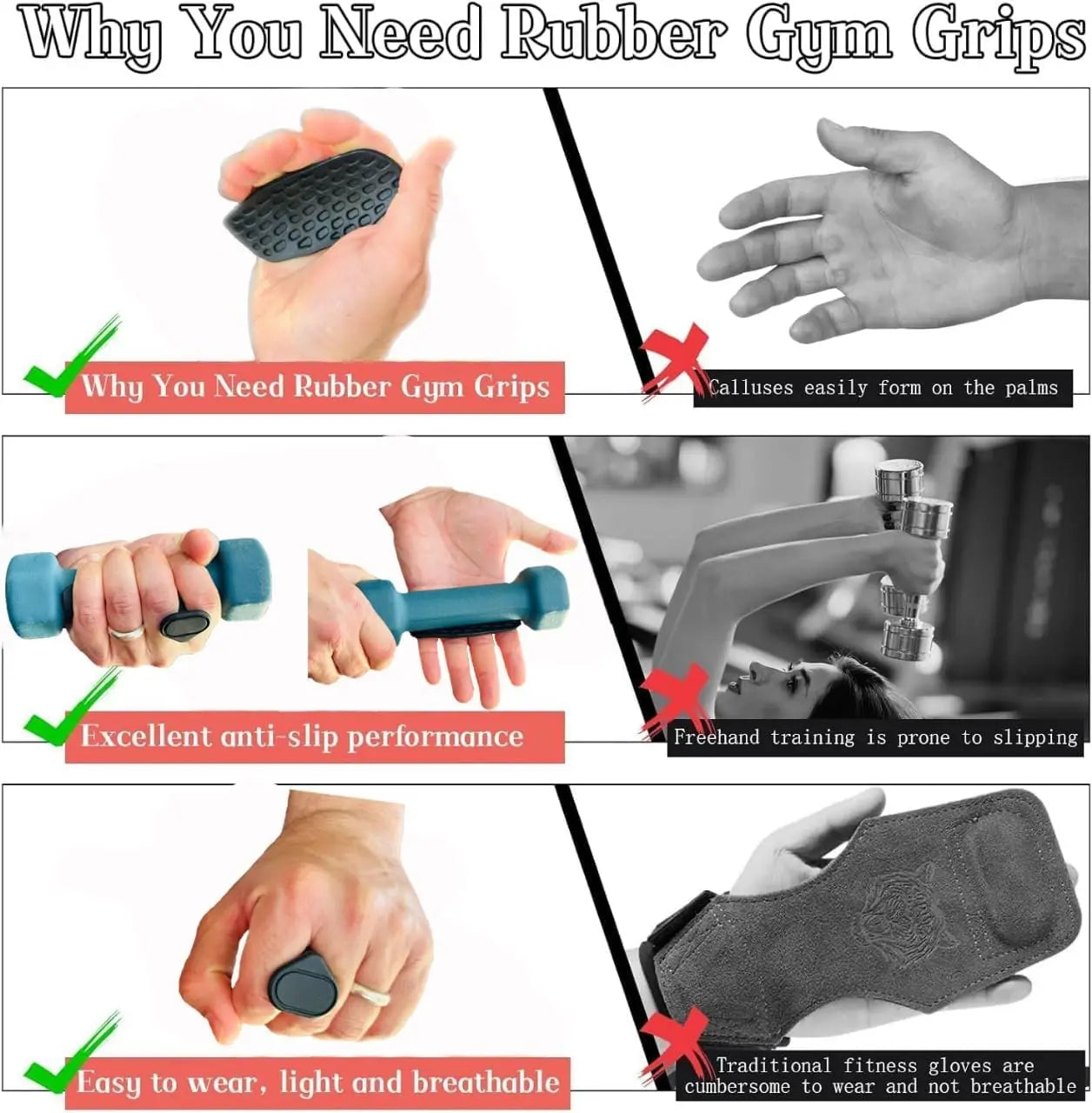 Why You Need Rubber Gym Grips

Why You Need Rubber Gym Grips

Calluses easily form on the palms

Excellent anti-slip performance

Freehand training is prone to slipping

Easy to wear, light and breathable

Traditional fitness gloves are cumbersome to wear and not breathable